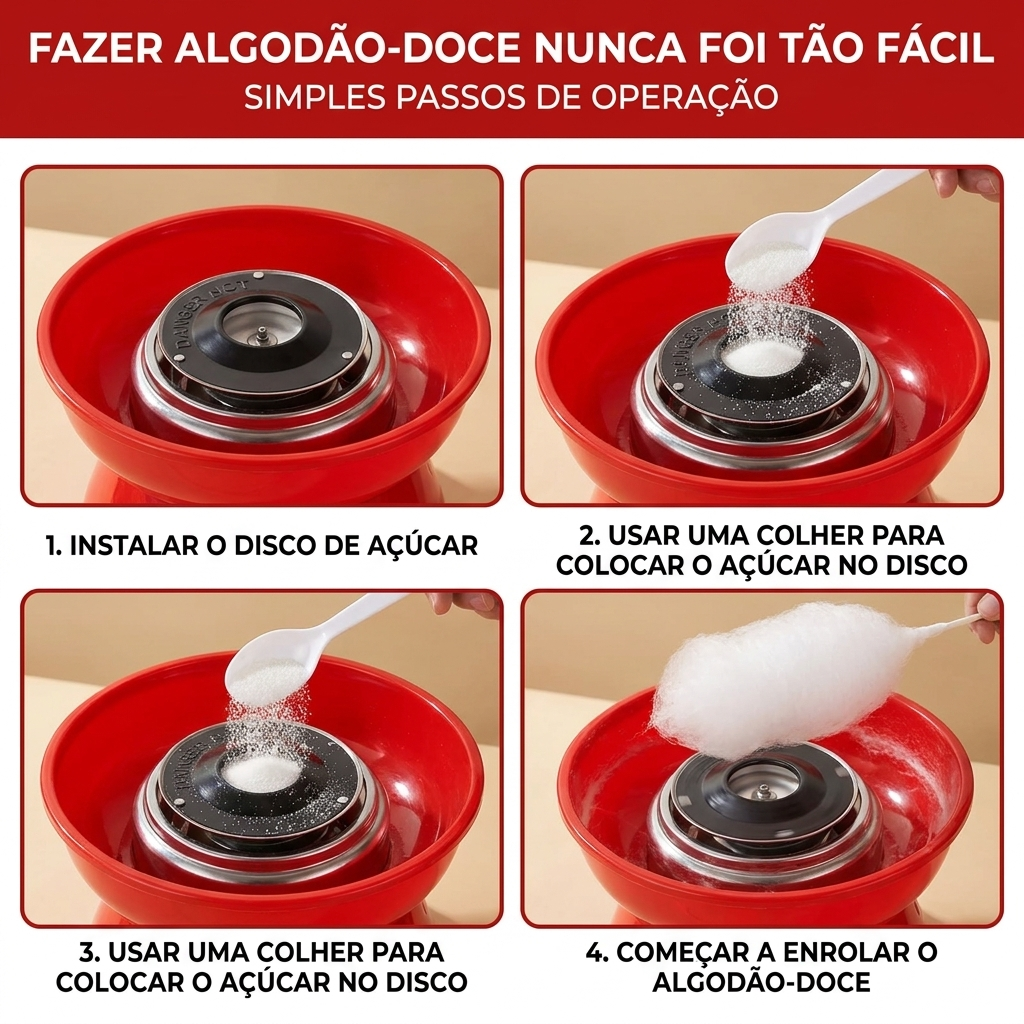 FAZER ALGODÃO-DOCE NUNCA FOI TÃO FÁCIL
SIMPLES PASSOS DE OPERAÇÃO

DANGER HOT

1. INSTALAR O DISCO DE AÇÚCAR

DANGER HOT

2. USAR UMA COLHER PARA COLOCAR O AÇÚCAR NO DISCO

DANGER HOT

3. USAR UMA COLHER PARA COLOCAR O AÇÚCAR NO DISCO

4. COMEÇAR A ENROLAR O ALGODÃO-DOCE